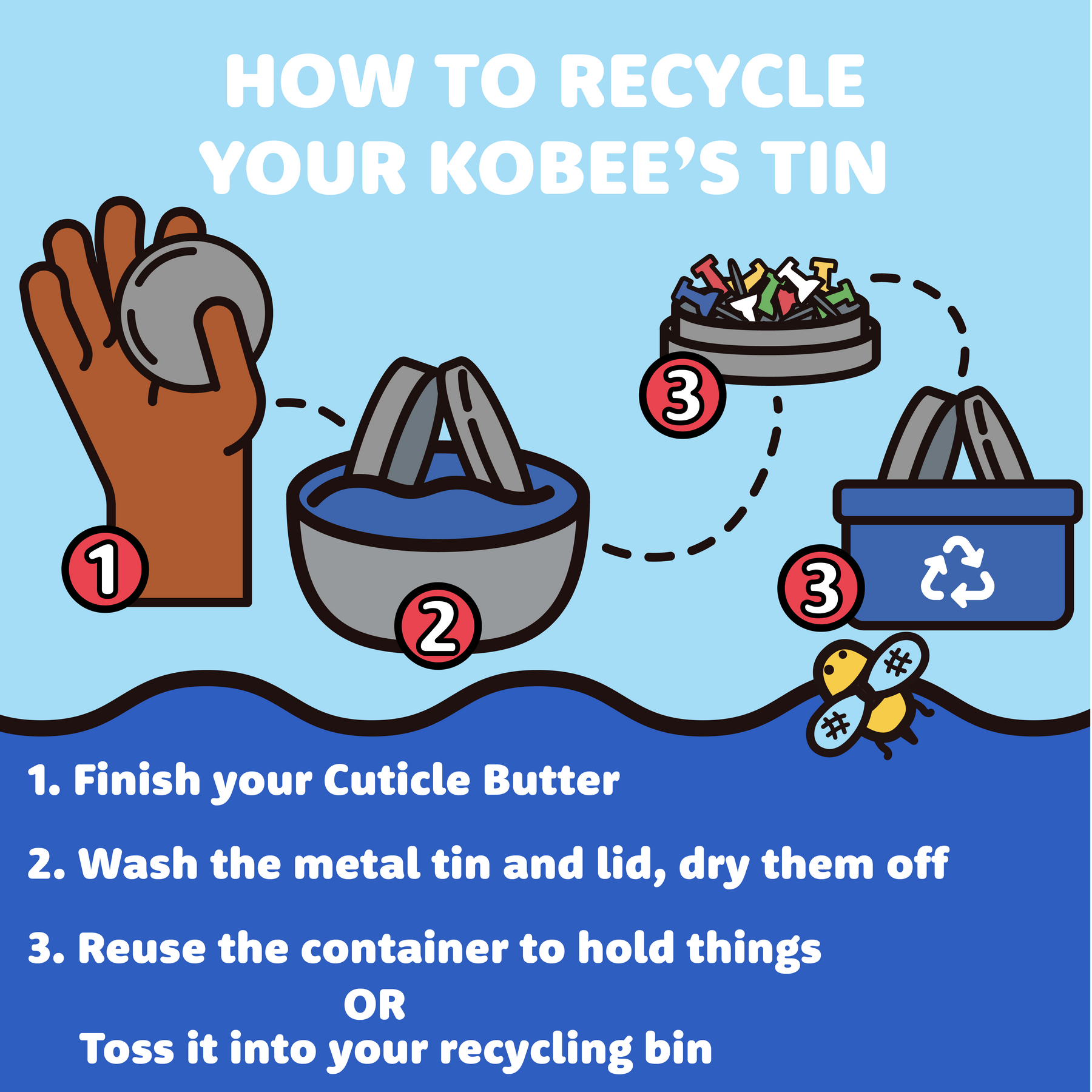 HOW TO RECYCLE YOUR KOBEE'S TIN

1

2

3

3

1. Finish your Cuticle Butter

2. Wash the metal tin and lid, dry them off

3. Reuse the container to hold things
OR
Toss it into your recycling bin