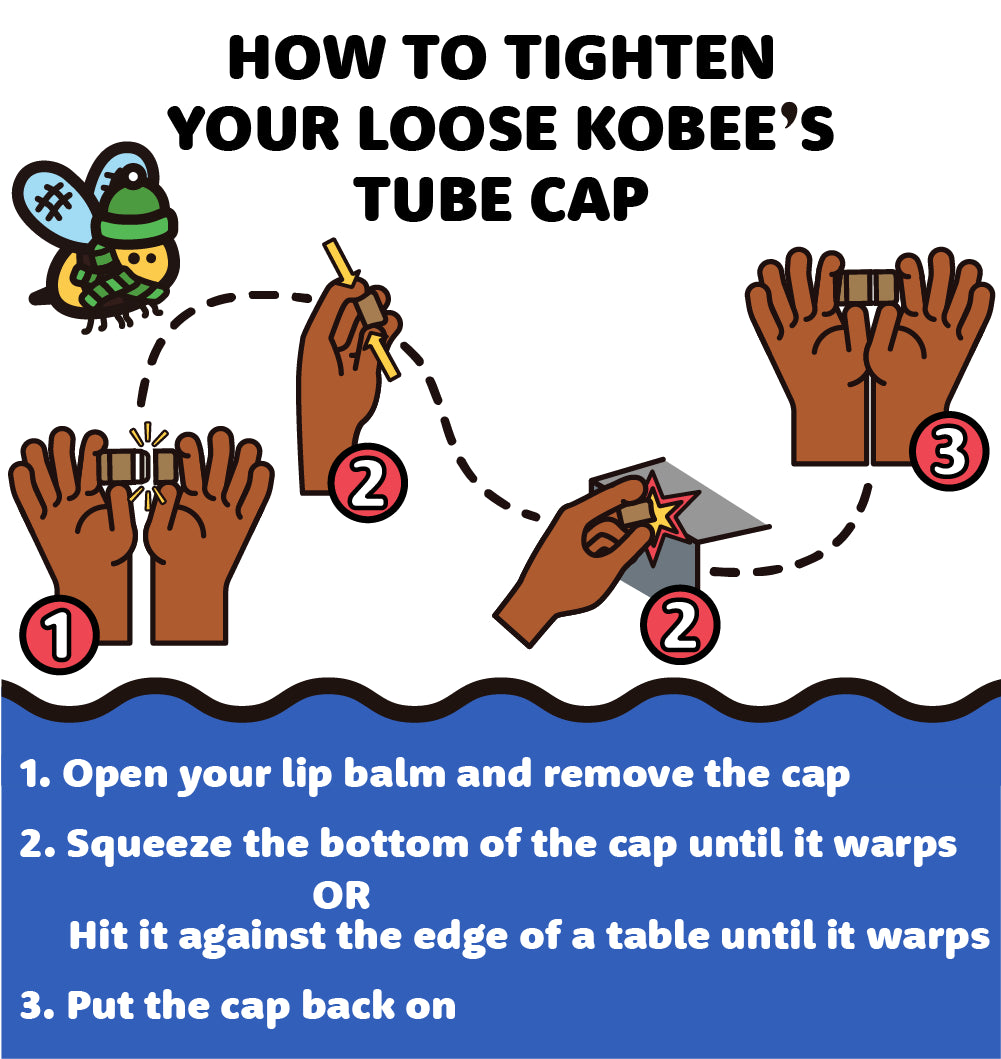 HOW TO TIGHTEN YOUR LOOSE KOBEE'S TUBE CAP

1

2

2

3

1. Open your lip balm and remove the cap

2. Squeeze the bottom of the cap until it warps
OR
Hit it against the edge of a table until it warps

3. Put the cap back on