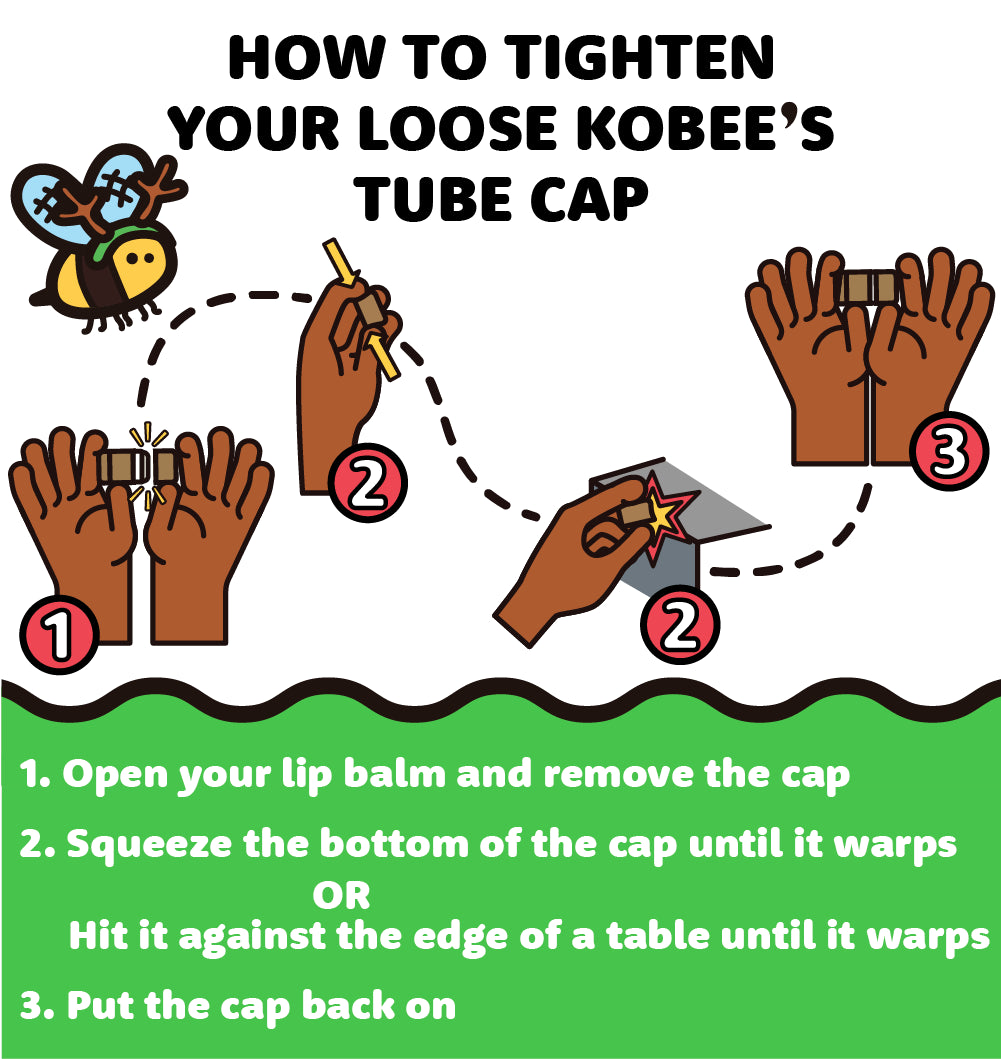 HOW TO TIGHTEN YOUR LOOSE KOBEE'S TUBE CAP

1

2

2

3

1. Open your lip balm and remove the cap

2. Squeeze the bottom of the cap until it warps
OR
Hit it against the edge of a table until it warps

3. Put the cap back on