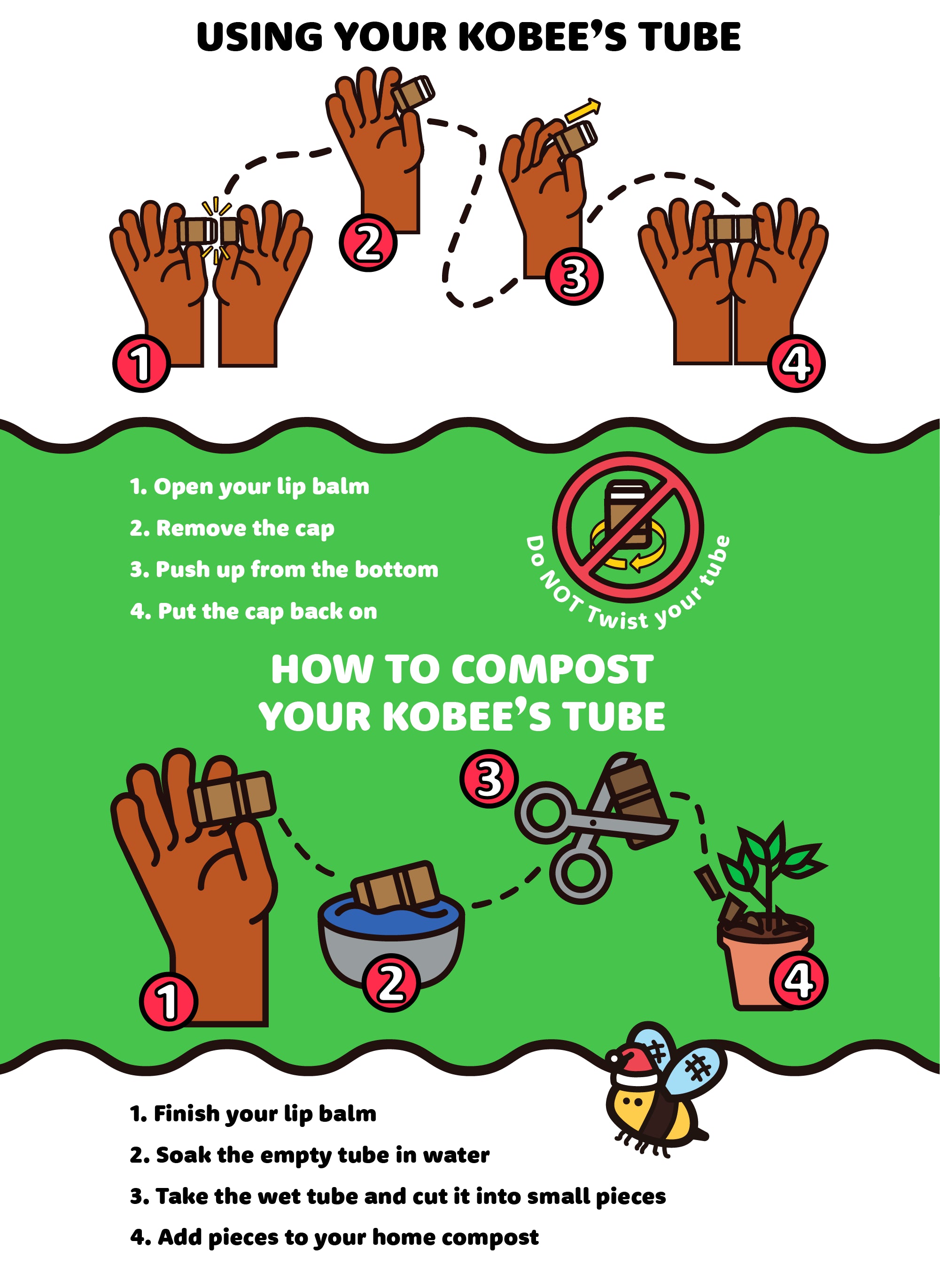 USING YOUR KOBEE'S TUBE

1

2

3

4

1. Open your lip balm

2. Remove the cap

3. Push up from the bottom

4. Put the cap back on

Do NOT Twist your tube

HOW TO COMPOST YOUR KOBEE'S TUBE

1

2

3

4

1. Finish your lip balm

2. Soak the empty tube in water

3. Take the wet tube and cut it into small pieces

4. Add pieces to your home compost