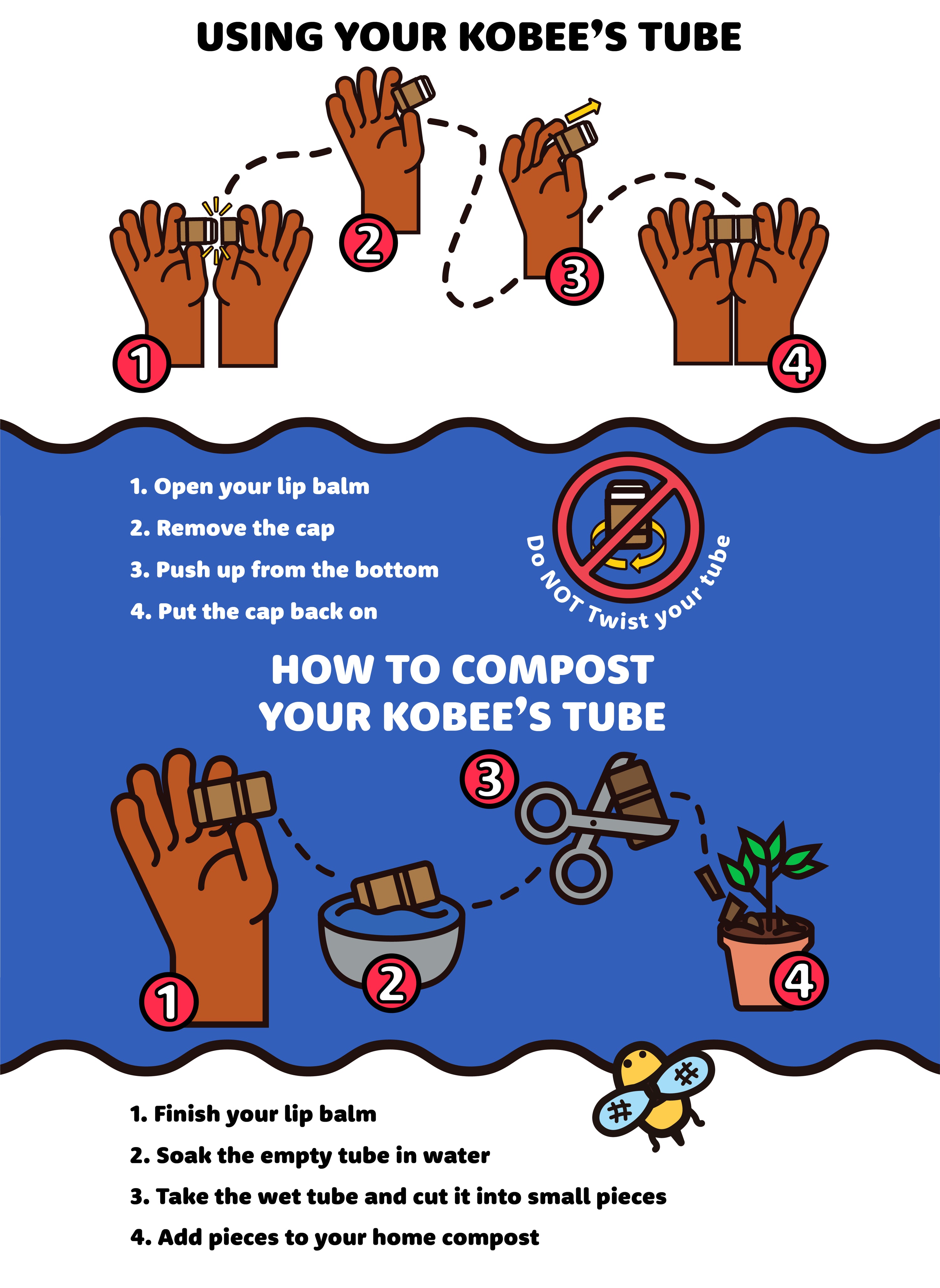 USING YOUR KOBEE'S TUBE

1

2

3

4

1. Open your lip balm

2. Remove the cap

3. Push up from the bottom

4. Put the cap back on

Do NOT Twist your tube

HOW TO COMPOST YOUR KOBEE'S TUBE

1

2

3

4

1. Finish your lip balm

2. Soak the empty tube in water

3. Take the wet tube and cut it into small pieces

4. Add pieces to your home compost