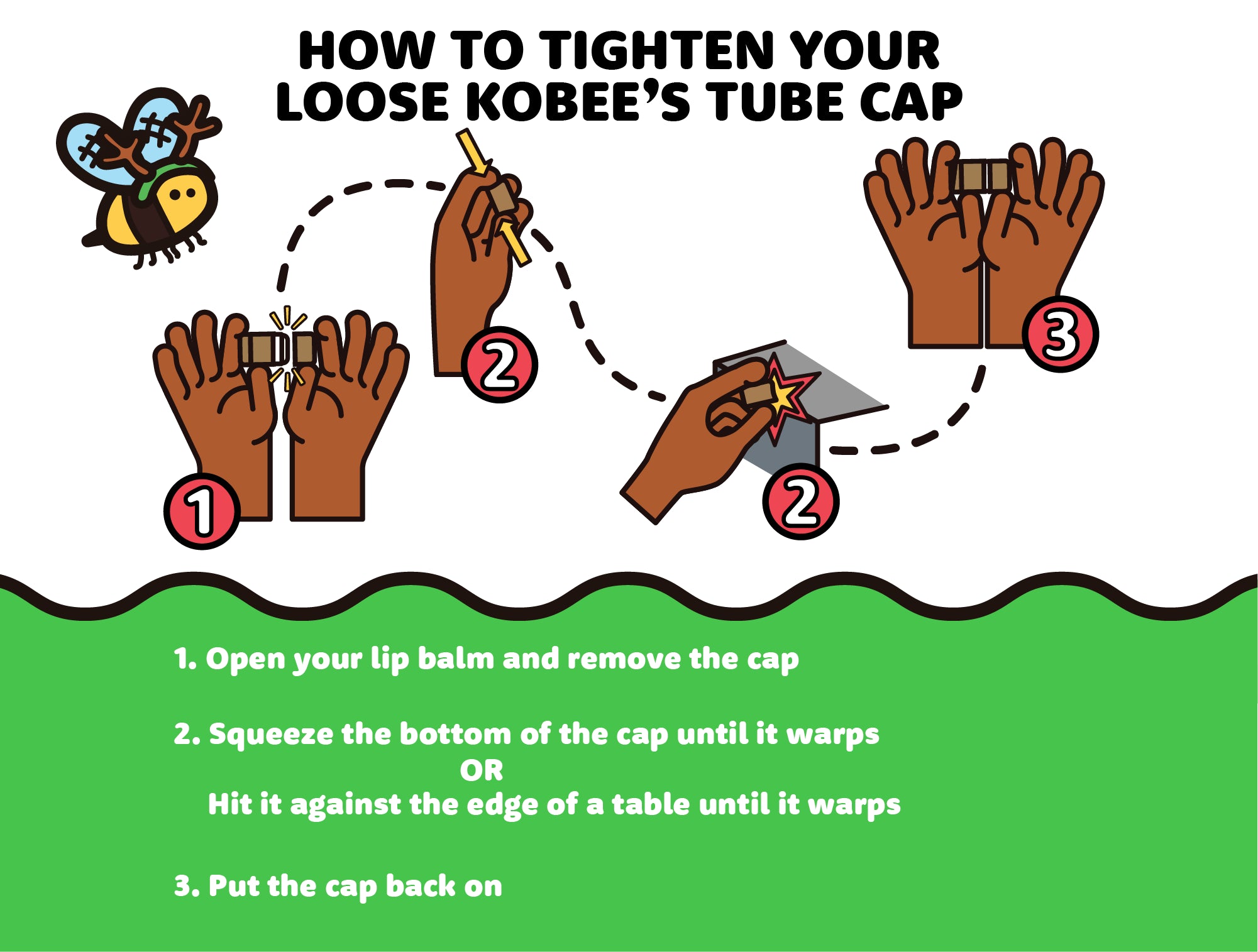 HOW TO TIGHTEN YOUR LOOSE KOBEE'S TUBE CAP

1

2

2

3

1. Open your lip balm and remove the cap

2. Squeeze the bottom of the cap until it warps
OR
Hit it against the edge of a table until it warps

3. Put the cap back on